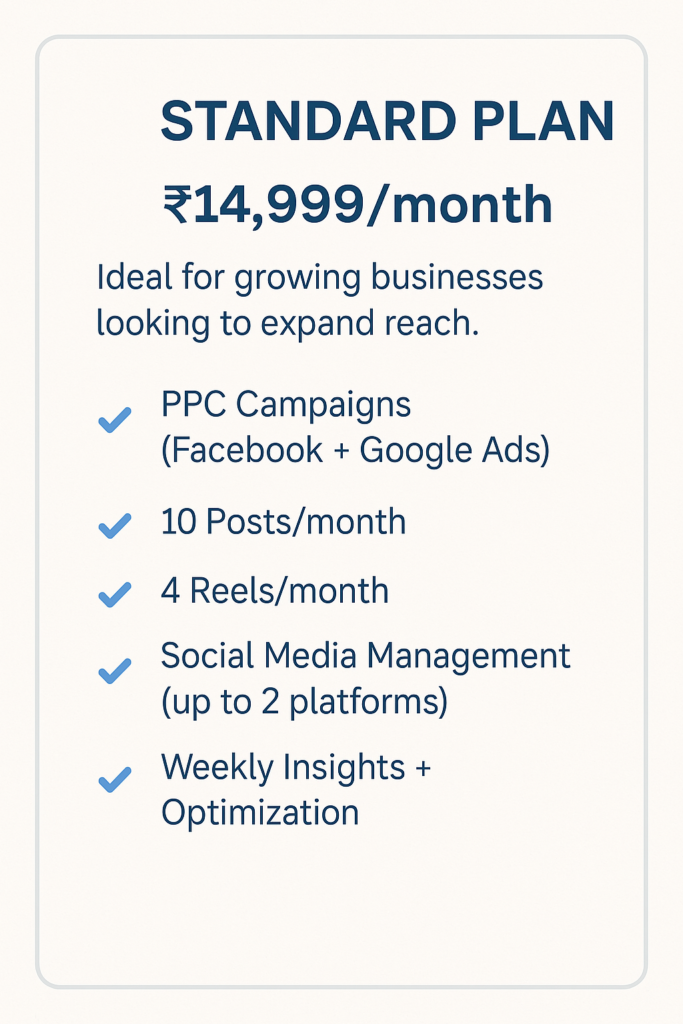 STANDARD PLAN

₹14,999/month

Ideal for growing businesses looking to expand reach.

✓ PPC Campaigns (Facebook + Google Ads)

✓ 10 Posts/month

✓ 4 Reels/month

✓ Social Media Management (up to 2 platforms)

✓ Weekly Insights + Optimization